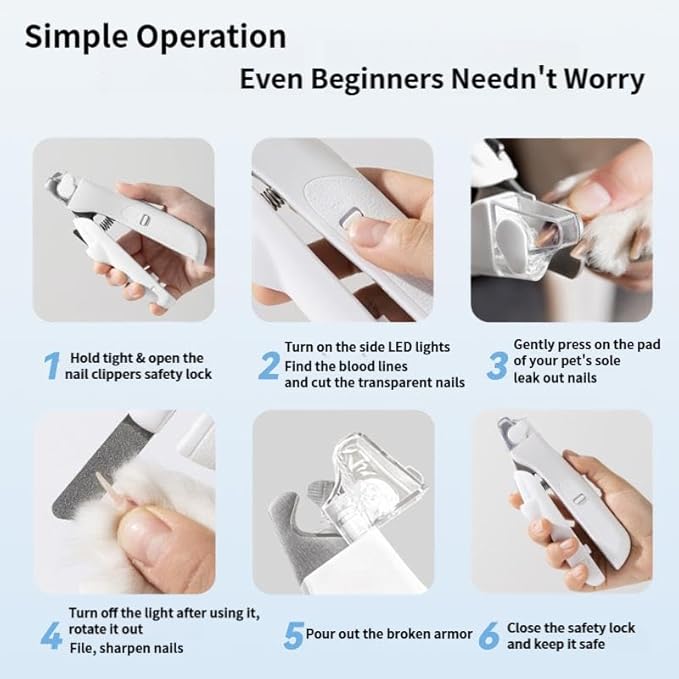 Simple Operation
Even Beginners Needn't Worry

1 Hold tight & open the nail clippers safety lock

2 Turn on the side LED lights Find the blood lines and cut the transparent nails

3 Gently press on the pad of your pet's sole leak out nails

4 Turn off the light after using it, rotate it out File, sharpen nails

5 Pour out the broken armor

6 Close the safety lock and keep it safe