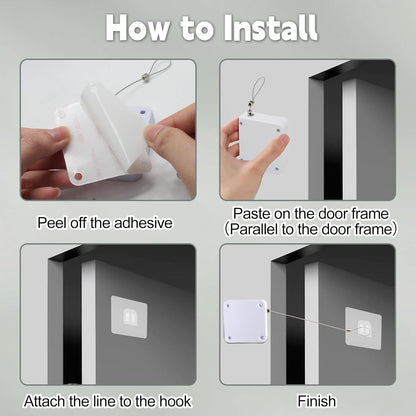 How to Install

Peel off the adhesive

Paste on the door frame
(Parallel to the door frame)

Attach the line to the hook

Finish