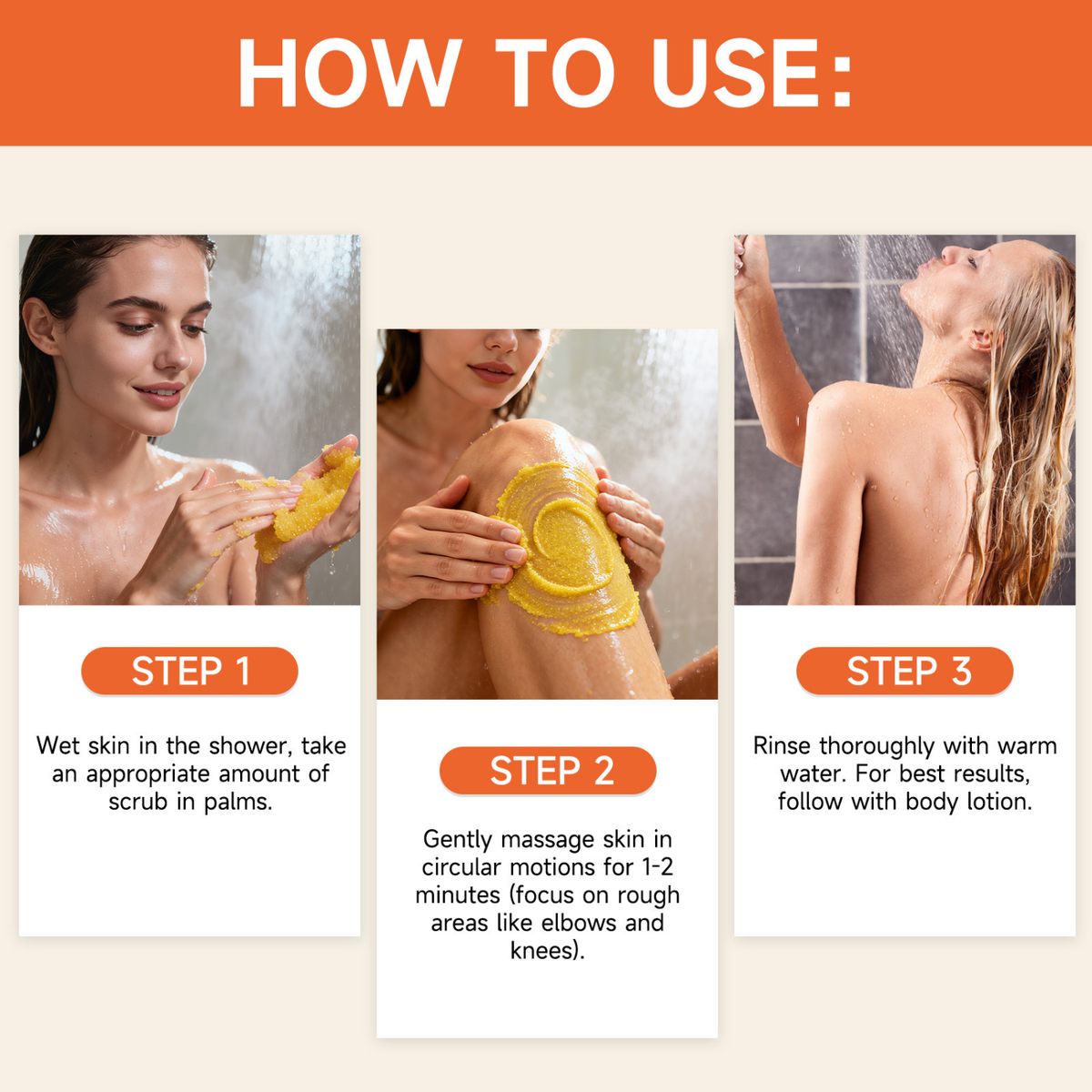 HOW TO USE:

STEP 1

Wet skin in the shower, take an appropriate amount of scrub in palms.

STEP 2

Gently massage skin in circular motions for 1-2 minutes (focus on rough areas like elbows and knees).

STEP 3

Rinse thoroughly with warm water. For best results, follow with body lotion.