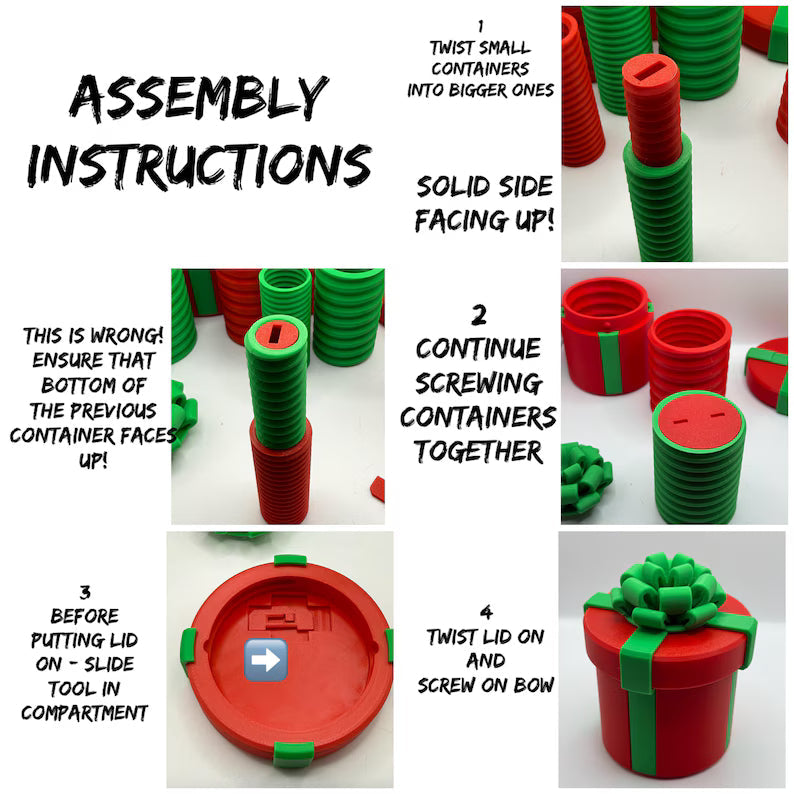 ASSEMBLY INSTRUCTIONS

1
TWIST SMALL CONTAINERS INTO BIGGER ONES

SOLID SIDE FACING UP!

THIS IS WRONG! ENSURE THAT BOTTOM OF THE PREVIOUS CONTAINER FACES UP!

2
CONTINUE SCREWING CONTAINERS TOGETHER

3
BEFORE PUTTING LID ON - SLIDE TOOL IN COMPARTMENT

4
TWIST LID ON AND SCREW ON BOW